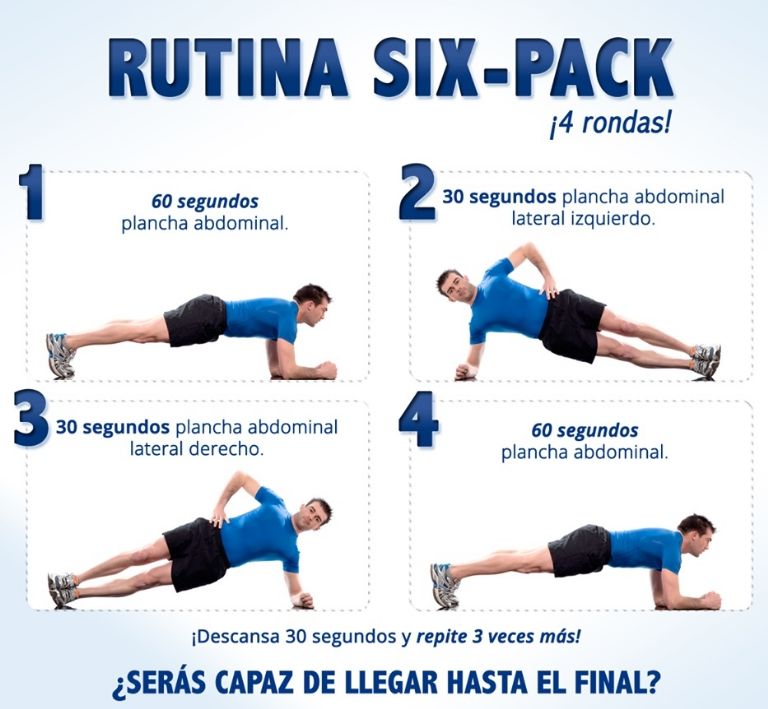 RUTINA SIX-PACK
¡4 rondas!

1
60 segundos
plancha abdominal.

2
30 segundos plancha abdominal lateral izquierdo.

3
30 segundos plancha abdominal lateral derecho.

4
60 segundos
plancha abdominal.

¡Descansa 30 segundos y repite 3 veces más!

¿SERÁS CAPAZ DE LLEGAR HASTA EL FINAL?