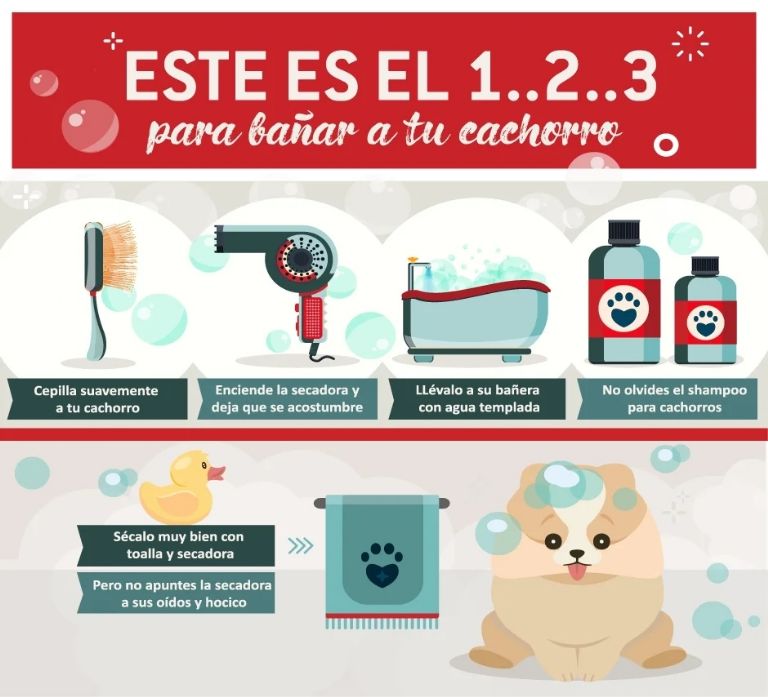 ESTE ES EL 1..2..3
para bañar a tu cachorro

Cepilla suavemente a tu cachorro

Enciende la secadora y deja que se acostumbre

LLévalo a su bañera con agua templada

No olvides el shampoo para cachorros

Sécalo muy bien con toalla y secadora

Pero no apuntes la secadora a sus oídos y hocico